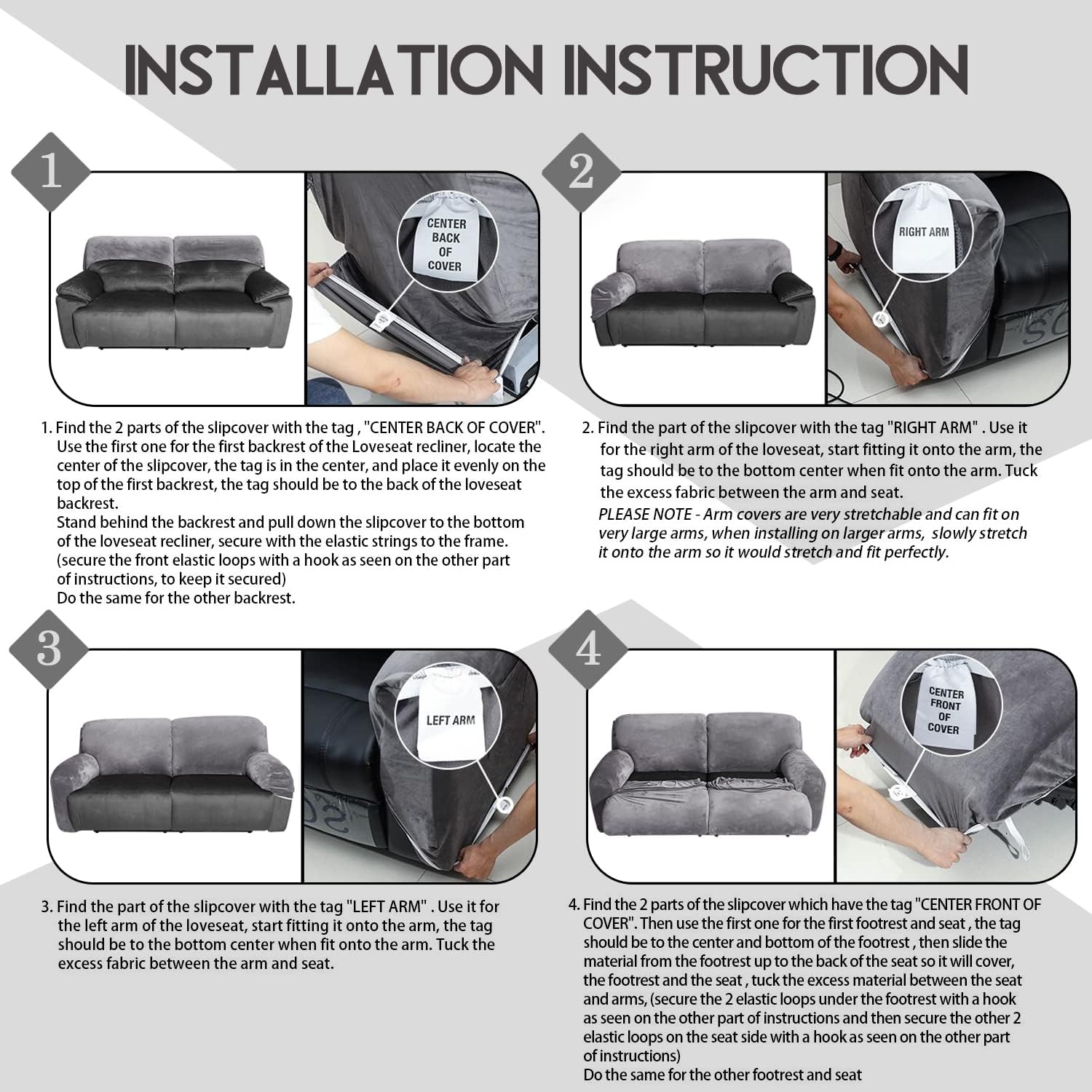 INSTALLATION INSTRUCTION

1

CENTER BACK OF COVER

1. Find the 2 parts of the slipcover with the tag , "CENTER BACK OF COVER". Use the first one for the first backrest of the Loveseat recliner, locate the center of the slipcover, the tag is in the center, and place it evenly on the top of the first backrest, the tag should be to the back of the loveseat backrest.
Stand behind the backrest and pull down the slipcover to the bottom of the loveseat recliner, secure with the elastic strings to the frame. (secure the front elastic loops with a hook as seen on the other part of instructions, to keep it secured)
Do the same for the other backrest.

2

RIGHT ARM

2. Find the part of the slipcover with the tag "RIGHT ARM" . Use it for the right arm of the loveseat, start fitting it onto the arm, the tag should be to the bottom center when fit onto the arm. Tuck the excess fabric between the arm and seat.
PLEASE NOTE - Arm covers are very stretchable and can fit on very large arms, when installing on larger arms, slowly stretch it onto the arm so it would stretch and fit perfectly.

3

LEFT ARM

3. Find the part of the slipcover with the tag "LEFT ARM" . Use it for the left arm of the loveseat, start fitting it onto the arm, the tag should be to the bottom center when fit onto the arm. Tuck the excess fabric between the arm and seat.

4

CENTER FRONT OF COVER

4. Find the 2 parts of the slipcover which have the tag "CENTER FRONT OF COVER". Then use the first one for the first footrest and seat , the tag should be to the center and bottom of the footrest , then slide the material from the footrest up to the back of the seat so it will cover, the footrest and the seat , tuck the excess material between the seat and arms, (secure the 2 elastic loops under the footrest with a hook as seen on the other part of instructions and then secure the other 2 elastic loops on the seat side with a hook as seen on the other part of instructions)
Do the same for the other footrest and seat