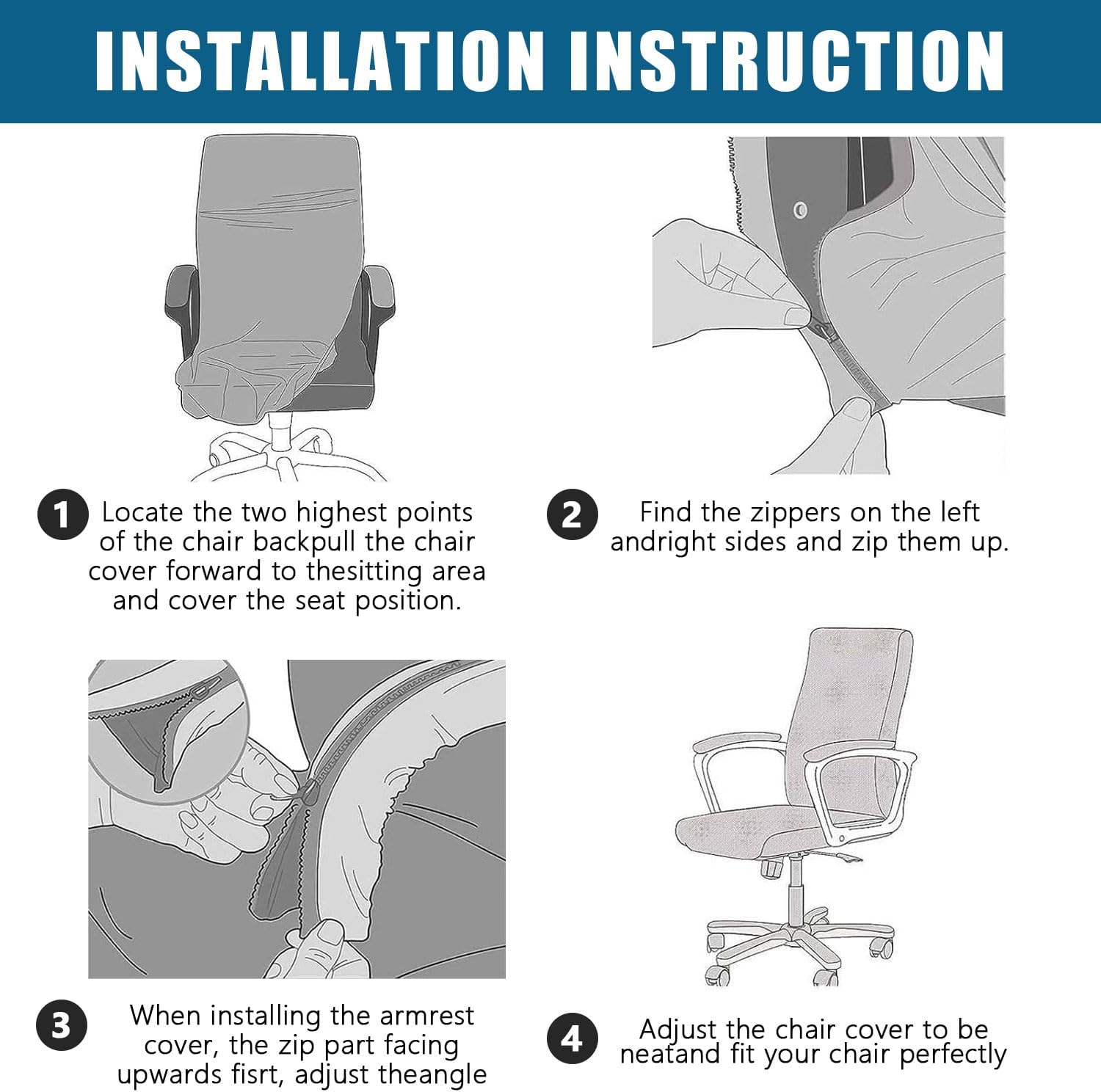 INSTALLATION INSTRUCTION

1 Locate the two highest points of the chair backpull the chair cover forward to thesitting area and cover the seat position.

2 Find the zippers on the left andright sides and zip them up.

3 When installing the armrest cover, the zip part facing upwards fisrt, adjust theangle

4 Adjust the chair cover to be neatand fit your chair perfectly