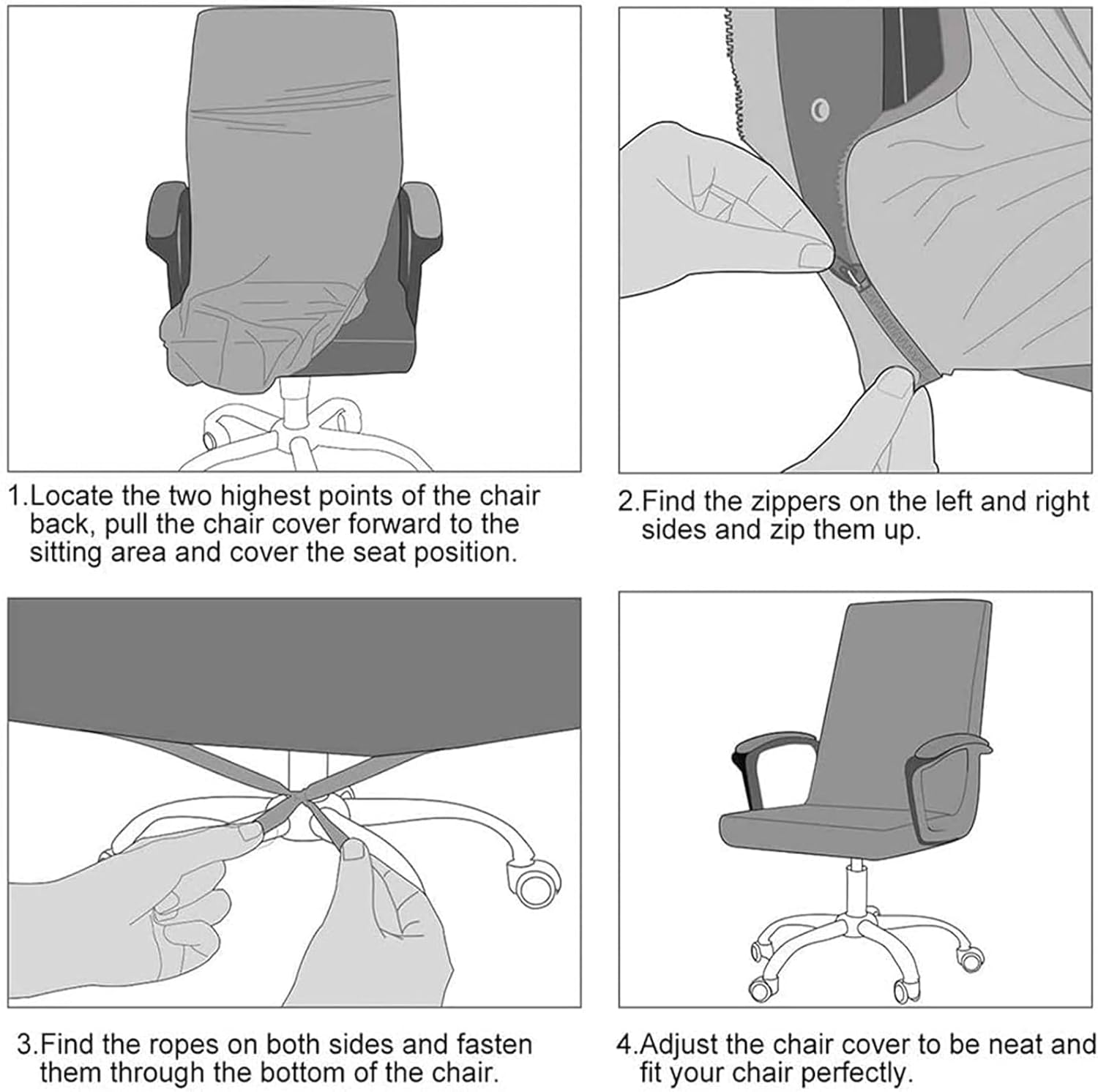 1.Locate the two highest points of the chair back, pull the chair cover forward to the sitting area and cover the seat position.

2.Find the zippers on the left and right sides and zip them up.

3.Find the ropes on both sides and fasten them through the bottom of the chair.

4.Adjust the chair cover to be neat and fit your chair perfectly.