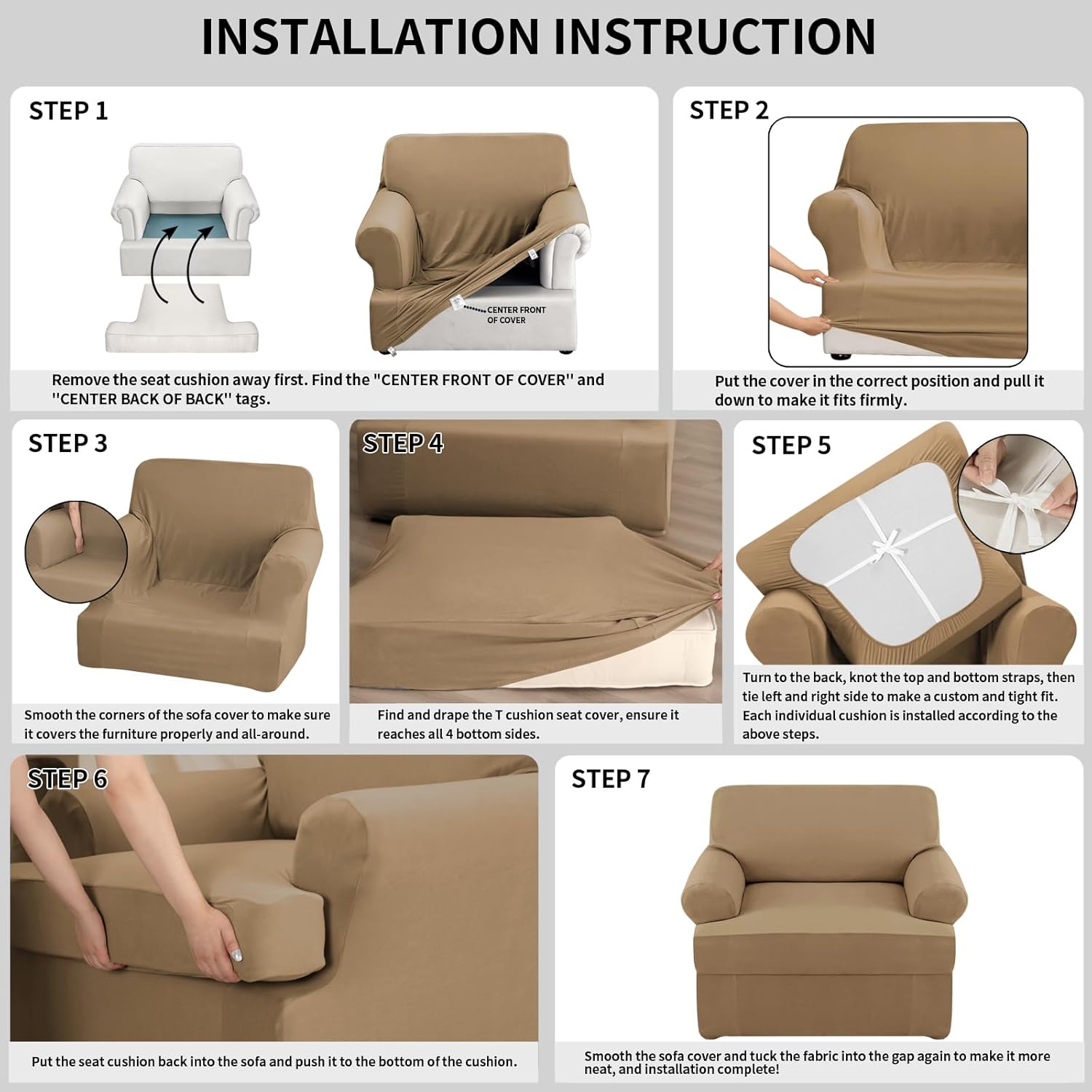 INSTALLATION INSTRUCTION

STEP 1

CENTER FRONT OF COVER

Remove the seat cushion away first. Find the "CENTER FRONT OF COVER" and "CENTER BACK OF BACK" tags.

STEP 2

Put the cover in the correct position and pull it down to make it fits firmly.

STEP 3

Smooth the corners of the sofa cover to make sure it covers the furniture properly and all-around.

STEP 4

Find and drape the T cushion seat cover, ensure it reaches all 4 bottom sides.

STEP 5

Turn to the back, knot the top and bottom straps, then tie left and right side to make a custom and tight fit. Each individual cushion is installed according to the above steps.

STEP 6

Put the seat cushion back into the sofa and push it to the bottom of the cushion.

STEP 7

Smooth the sofa cover and tuck the fabric into the gap again to make it more neat, and installation complete!