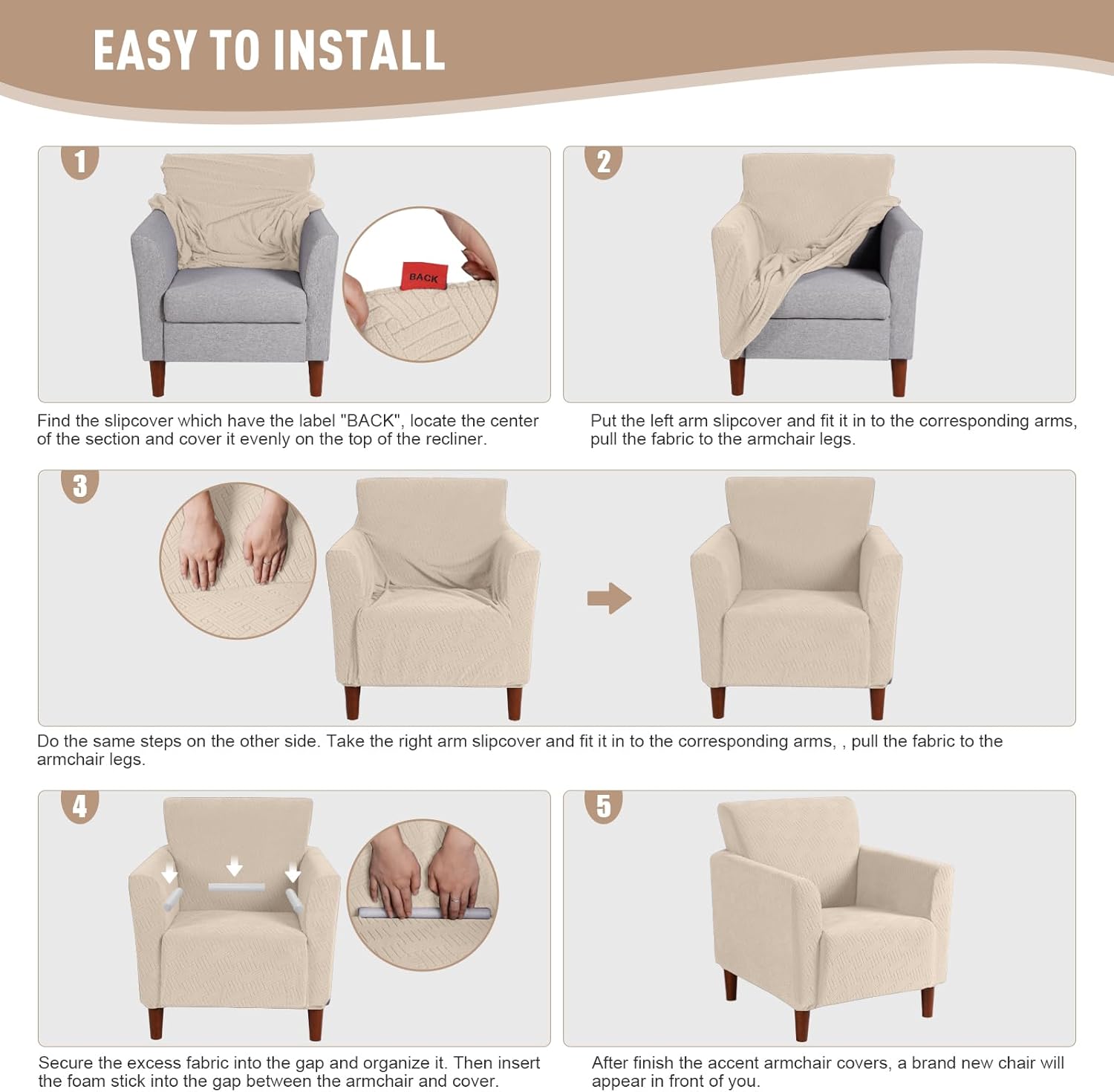 EASY TO INSTALL

1

BACK

Find the slipcover which have the label "BACK", locate the center of the section and cover it evenly on the top of the recliner.

2

Put the left arm slipcover and fit it in to the corresponding arms, pull the fabric to the armchair legs.

3

Do the same steps on the other side. Take the right arm slipcover and fit it in to the corresponding arms, , pull the fabric to the armchair legs.

4

Secure the excess fabric into the gap and organize it. Then insert the foam stick into the gap between the armchair and cover.

5

After finish the accent armchair covers, a brand new chair will appear in front of you.