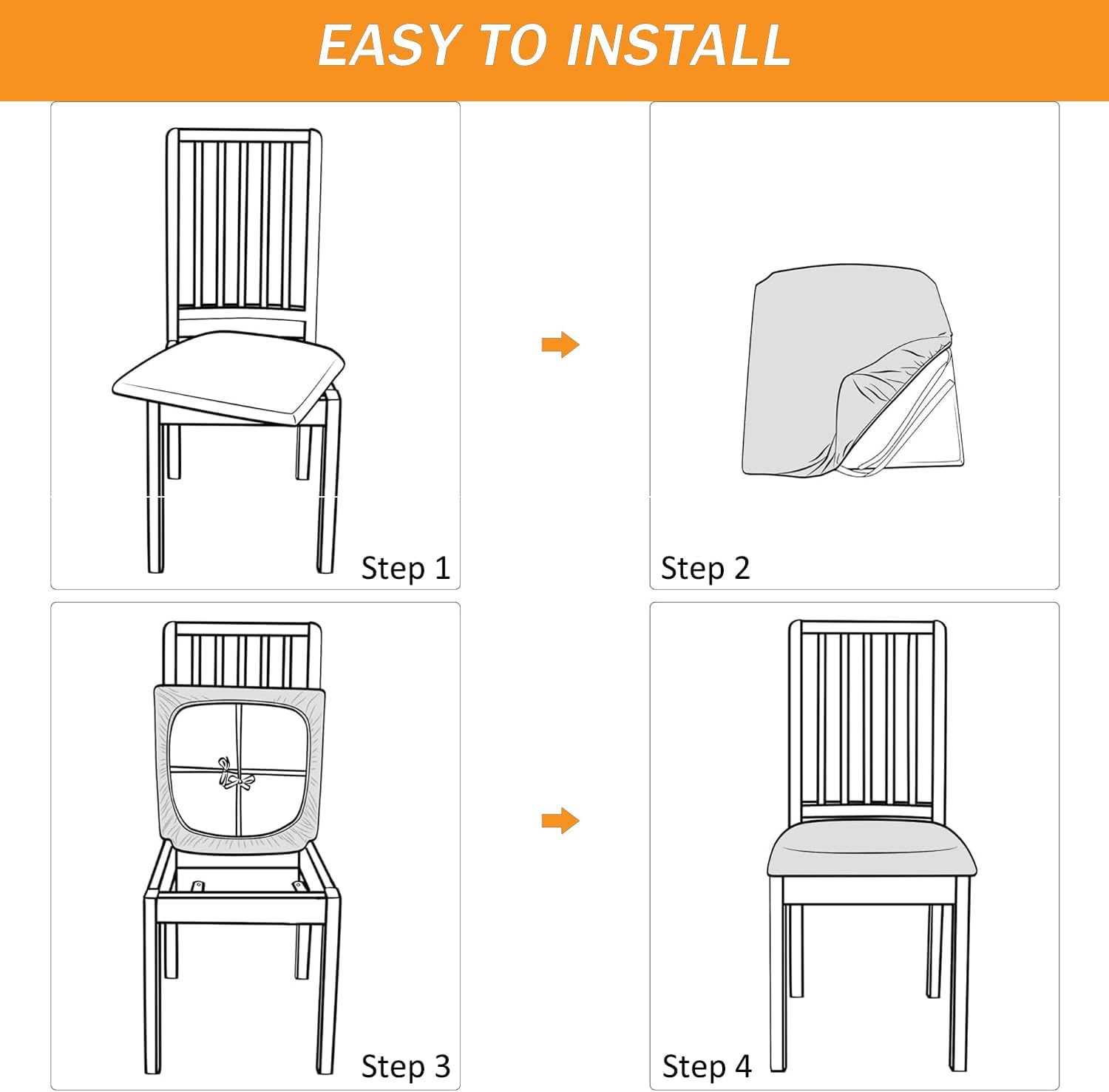 EASY TO INSTALL

Step 1

Step 2

Step 3

Step 4