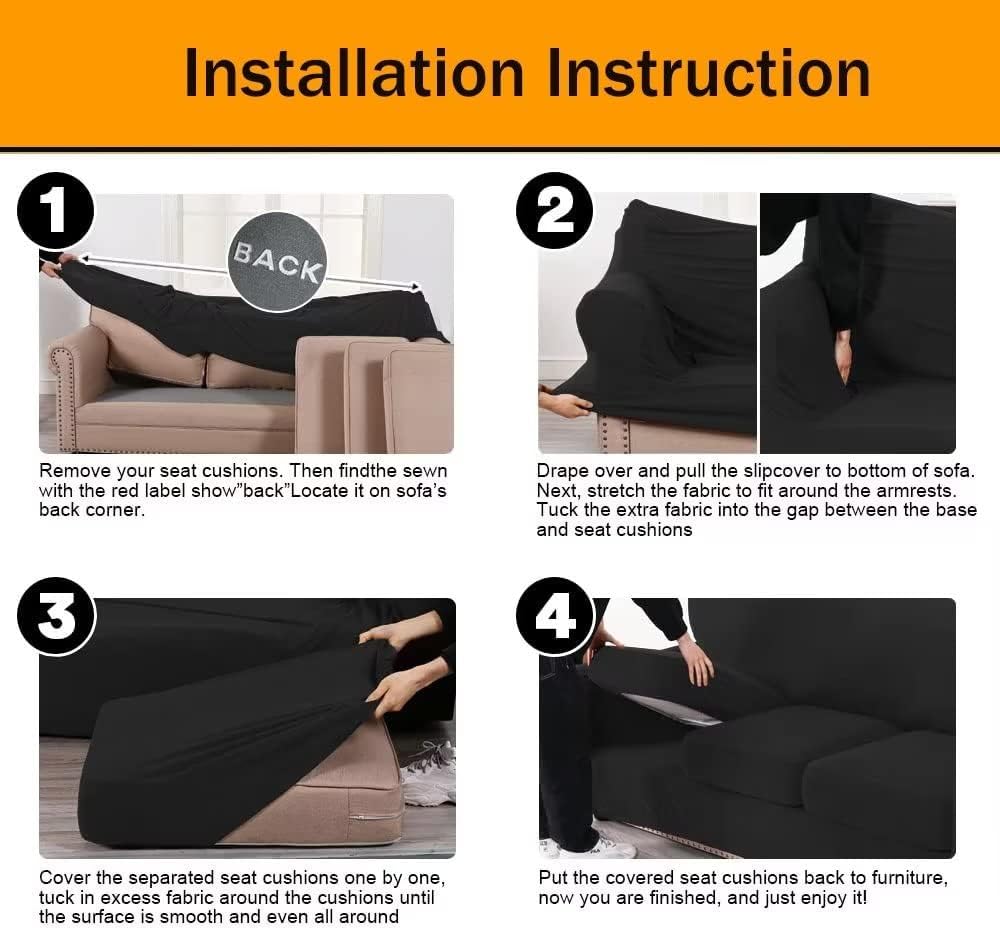 Installation Instruction

1

BACK

Remove your seat cushions. Then findthe sewn with the red label show"back"Locate it on sofa's back corner.

2

Drape over and pull the slipcover to bottom of sofa. Next, stretch the fabric to fit around the armrests. Tuck the extra fabric into the gap between the base and seat cushions

3

Cover the separated seat cushions one by one, tuck in excess fabric around the cushions until the surface is smooth and even all around

4

Put the covered seat cushions back to furniture, now you are finished, and just enjoy it!