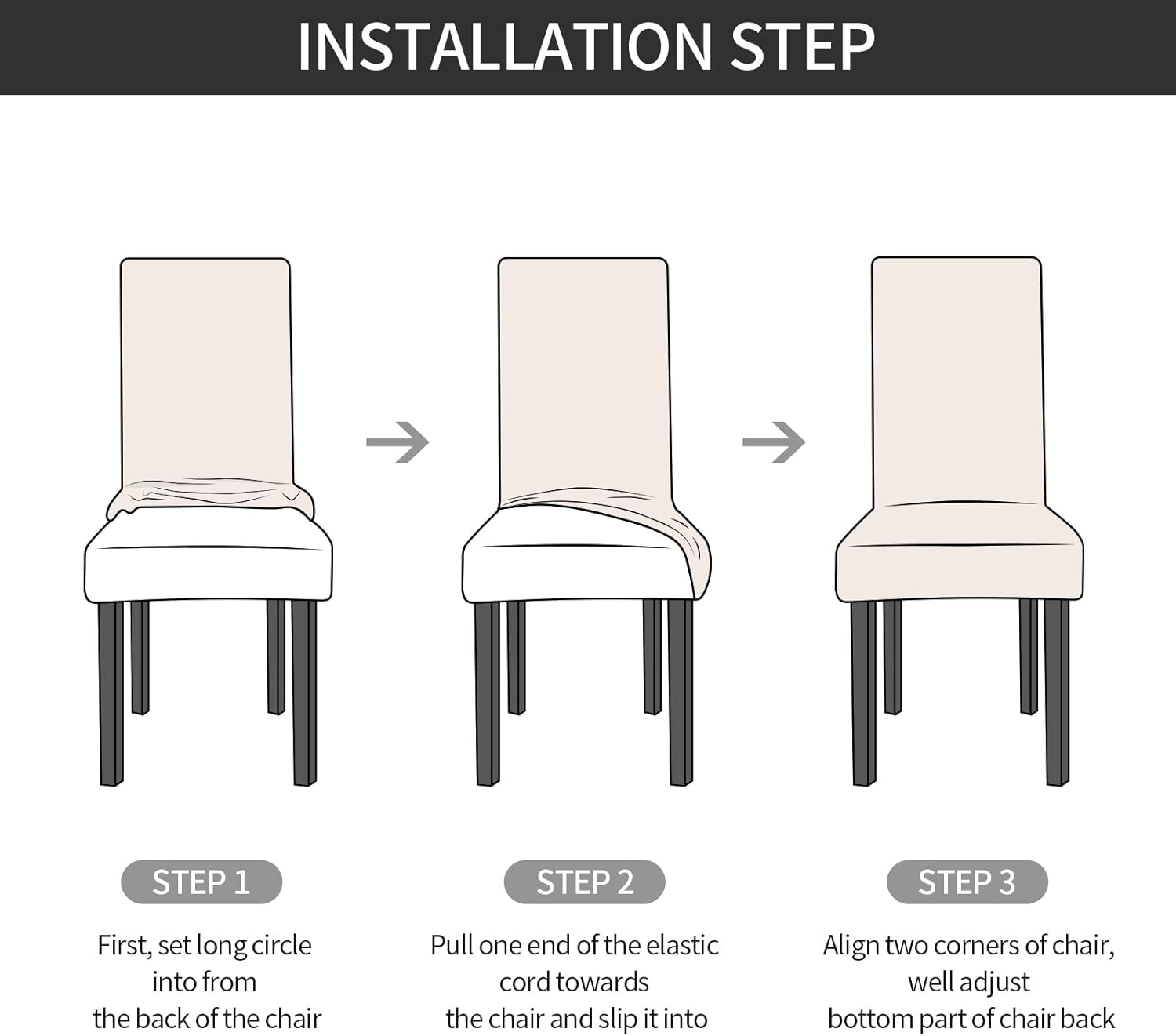 INSTALLATION STEP

STEP 1

First, set long circle into from the back of the chair

STEP 2

Pull one end of the elastic cord towards the chair and slip it into

STEP 3

Align two corners of chair, well adjust bottom part of chair back