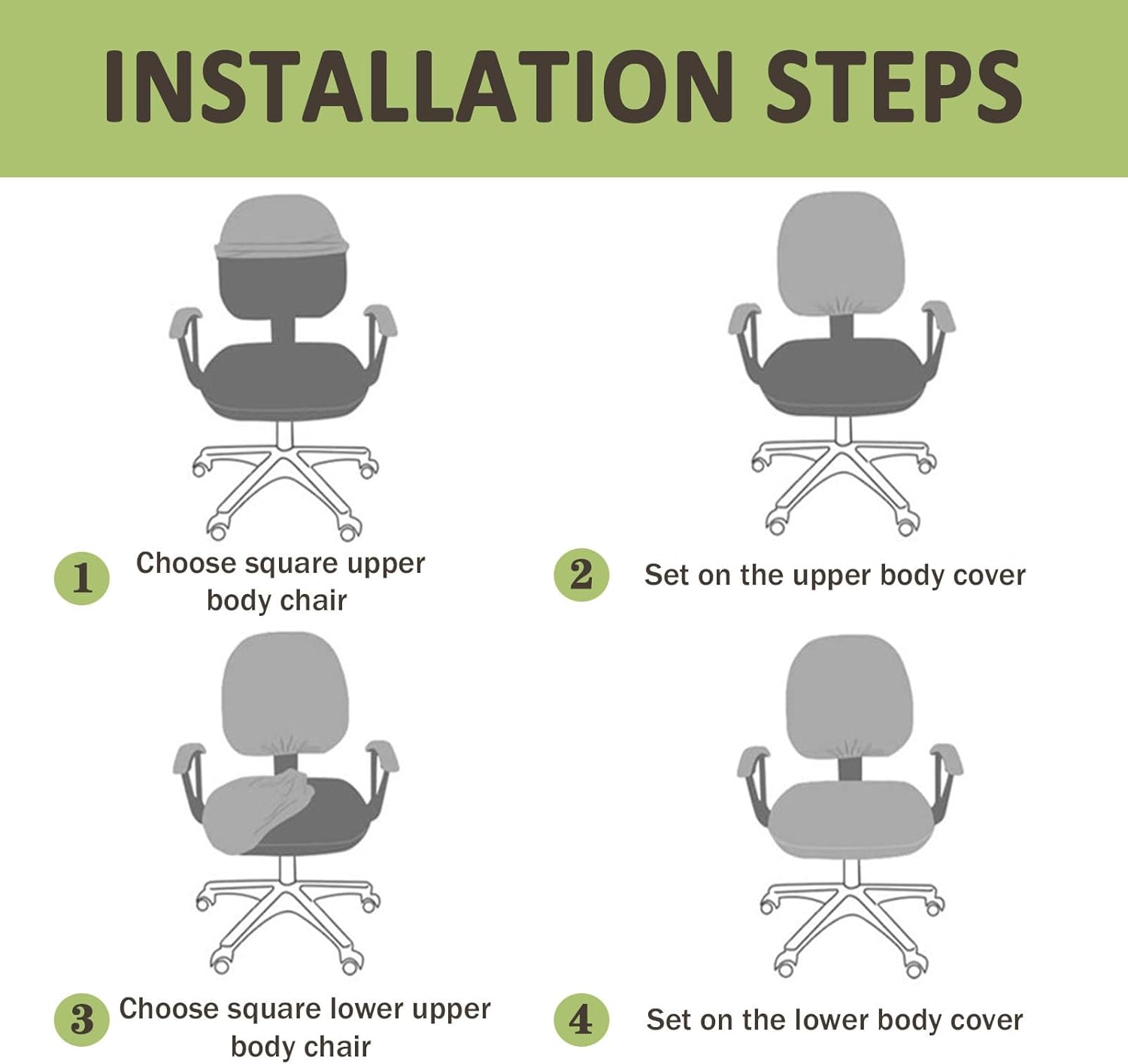 INSTALLATION STEPS

1 Choose square upper body chair

2 Set on the upper body cover

3 Choose square lower upper body chair

4 Set on the lower body cover