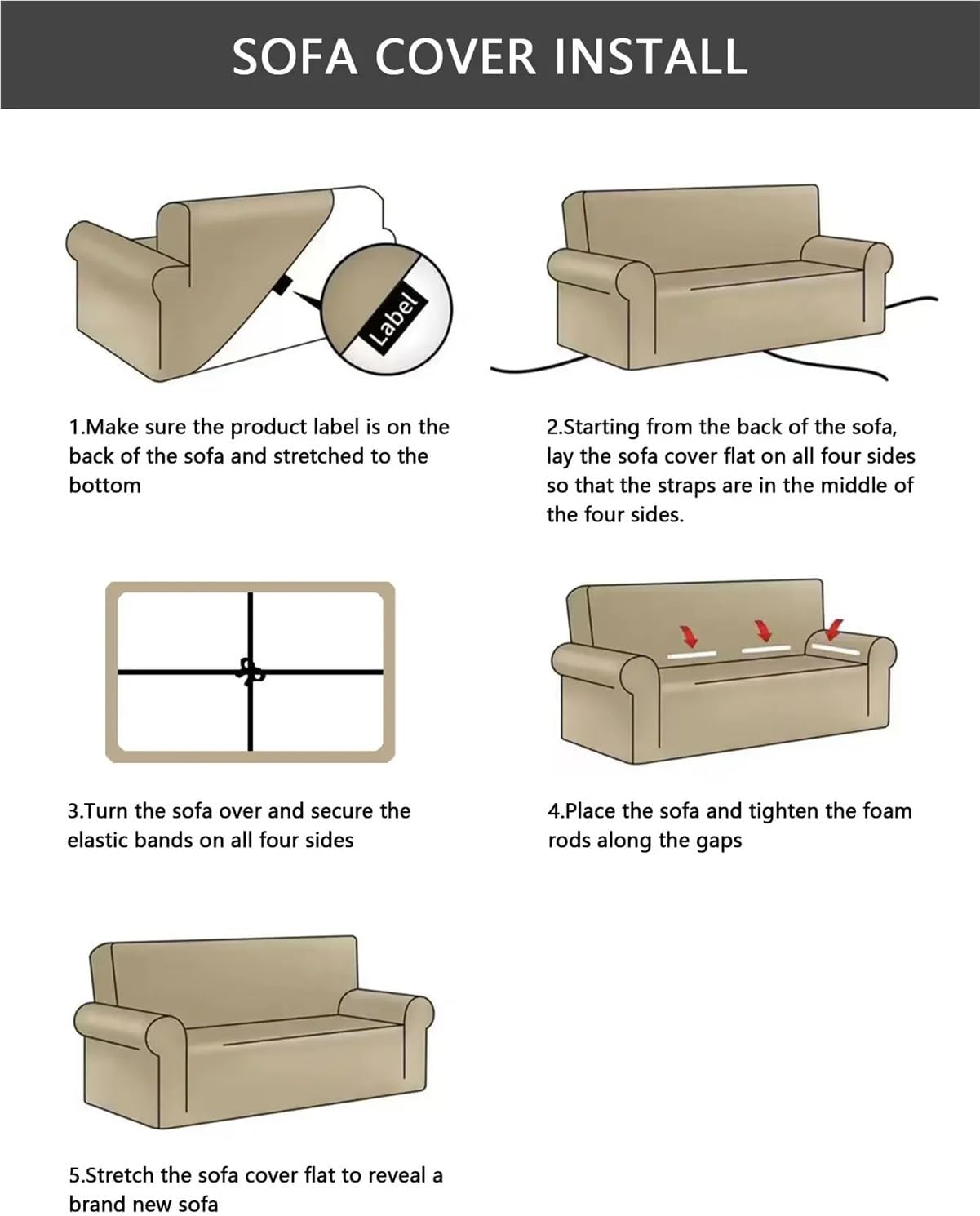 SOFA COVER INSTALL

Label

1.Make sure the product label is on the back of the sofa and stretched to the bottom

2.Starting from the back of the sofa, lay the sofa cover flat on all four sides so that the straps are in the middle of the four sides.

3.Turn the sofa over and secure the elastic bands on all four sides

4.Place the sofa and tighten the foam rods along the gaps

5.Stretch the sofa cover flat to reveal a brand new sofa