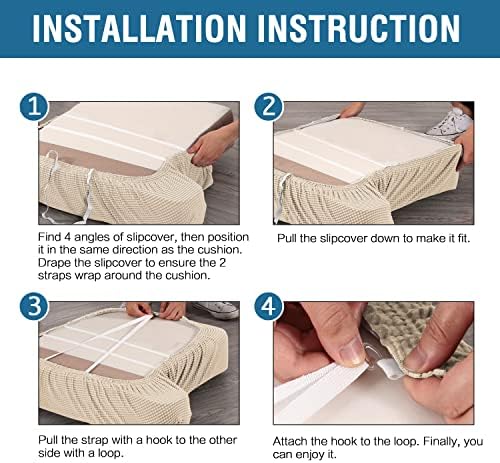 INSTALLATION INSTRUCTION

1

Find 4 angles of slipcover, then position it in the same direction as the cushion. Drape the slipcover to ensure the 2 straps wrap around the cushion.

2

Pull the slipcover down to make it fit.

3

Pull the strap with a hook to the other side with a loop.

4

Attach the hook to the loop. Finally, you can enjoy it.