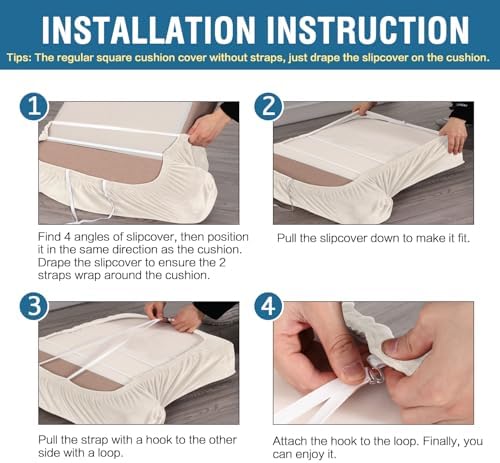 INSTALLATION INSTRUCTION

Tips: The regular square cushion cover without straps, just drape the slipcover on the cushion.

1

Find 4 angles of slipcover, then position it in the same direction as the cushion. Drape the slipcover to ensure the 2 straps wrap around the cushion.

2

Pull the slipcover down to make it fit.

3

Pull the strap with a hook to the other side with a loop.

4

Attach the hook to the loop. Finally, you can enjoy it.