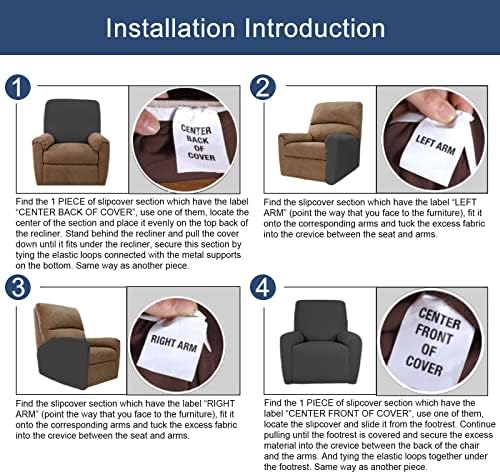 Installation Introduction

1

CENTER BACK OF COVER

Find the 1 PIECE of slipcover section which have the label "CENTER BACK OF COVER", use one of them, locate the center of the section and place it evenly on the top back of the recliner. Stand behind the recliner and pull the cover down until it fits under the recliner, secure this section by tying the elastic loops connected with the metal supports on the bottom. Same way as another piece.

2

LEFT ARM

Find the slipcover section which have the label "LEFT ARM" (point the way that you face to the furniture), fit it onto the corresponding arms and tuck the excess fabric into the crevice between the seat and arms.

3

RIGHT ARM

Find the slipcover section which have the label "RIGHT ARM" (point the way that you face to the furniture), fit it onto the corresponding arms and tuck the excess fabric into the crevice between the seat and arms.

4

CENTER FRONT OF COVER

Find the 1 PIECE of slipcover section which have the label "CENTER FRONT OF COVER", use one of them, locate the slipcover and slide it from the footrest. Continue pulling until the footrest is covered and secure the excess material into the crevice between the back of the chair and the arms. And tying the elastic loops together under the footrest. Same way as another piece.