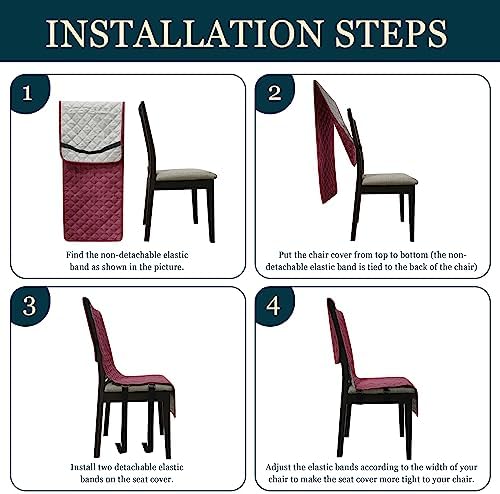 INSTALLATION STEPS

1

Find the non-detachable elastic band as shown in the picture.

2

Put the chair cover from top to bottom (the non-detachable elastic band is tied to the back of the chair)

3

Install two detachable elastic bands on the seat cover.

4

Adjust the elastic bands according to the width of your chair to make the seat cover more tight to your chair.