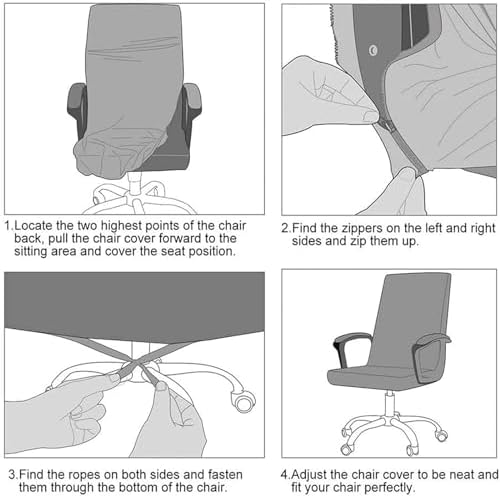 1.Locate the two highest points of the chair back, pull the chair cover forward to the sitting area and cover the seat position.

2.Find the zippers on the left and right sides and zip them up.

3.Find the ropes on both sides and fasten them through the bottom of the chair.

4.Adjust the chair cover to be neat and fit your chair perfectly.