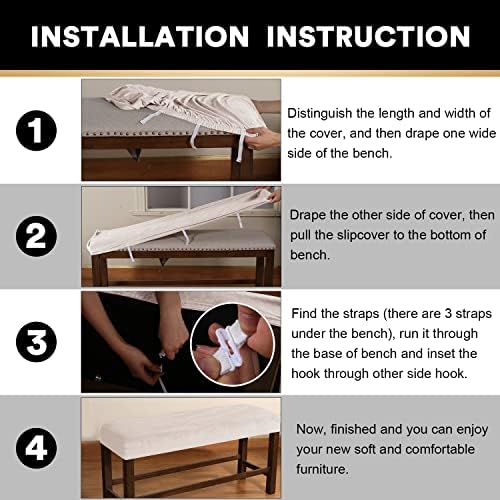 INSTALLATION INSTRUCTION

1

Distinguish the length and width of the cover, and then drape one wide side of the bench.

2

Drape the other side of cover, then pull the slipcover to the bottom of bench.

3

Find the straps (there are 3 straps under the bench), run it through the base of bench and inset the hook through other side hook.

4

Now, finished and you can enjoy your new soft and comfortable furniture.