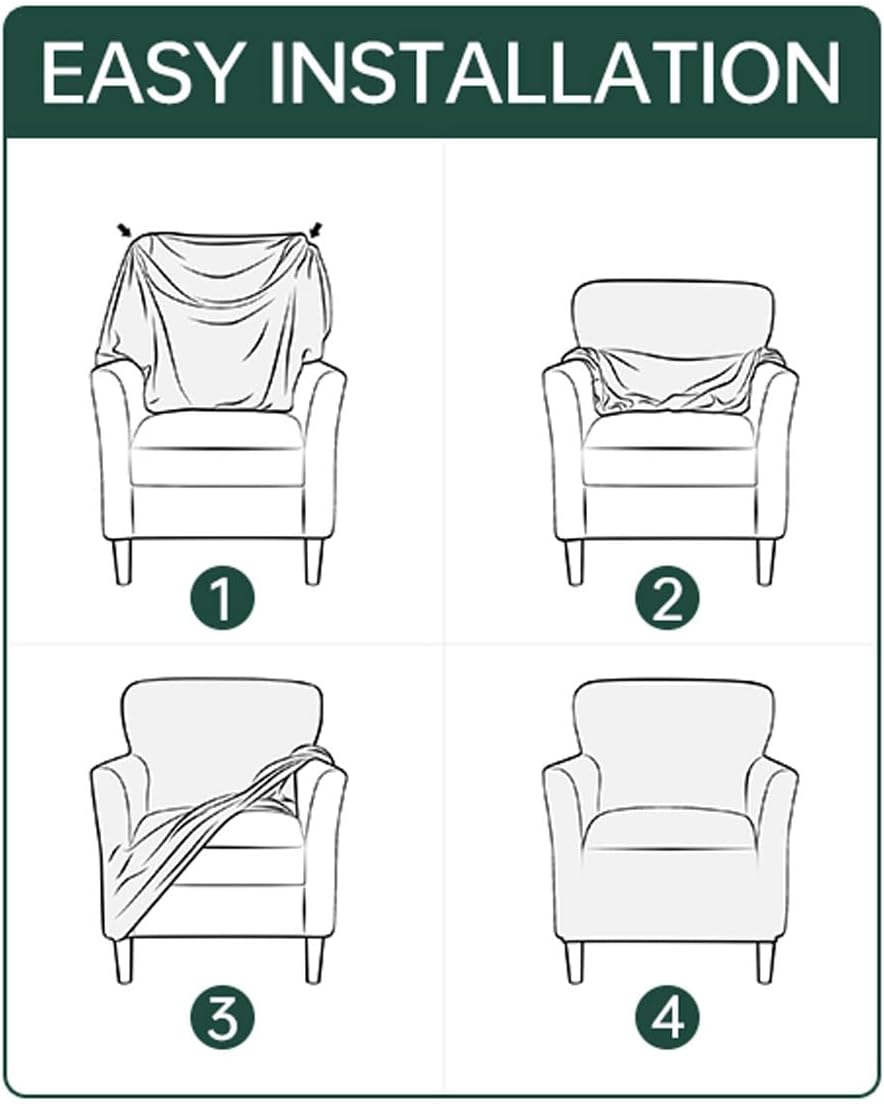 EASY INSTALLATION

1

2

3

4