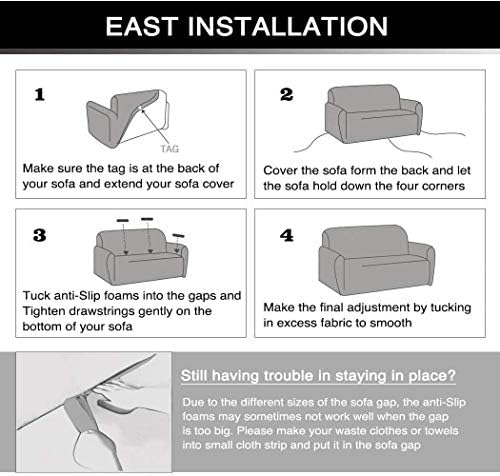 EAST INSTALLATION

1

TAG

Make sure the tag is at the back of your sofa and extend your sofa cover

2

Cover the sofa form the back and let the sofa hold down the four corners

3

Tuck anti-Slip foams into the gaps and Tighten drawstrings gently on the bottom of your sofa

4

Make the final adjustment by tucking in excess fabric to smooth

Still having trouble in staying in place?

Due to the different sizes of the sofa gap, the anti-Slip foams may sometimes not work well when the gap is too big. Please make your waste clothes or towels into small cloth strip and put it in the sofa gap