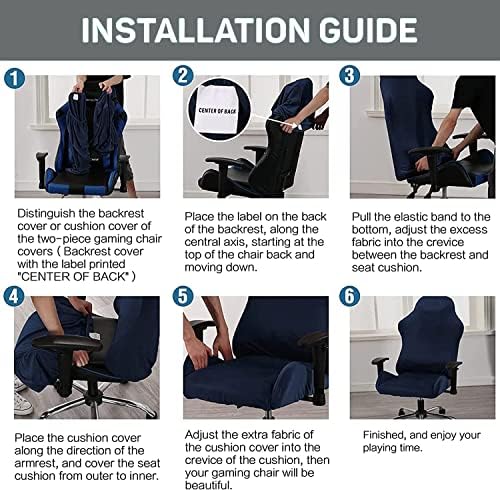 INSTALLATION GUIDE

1

Distinguish the backrest cover or cushion cover of the two-piece gaming chair covers ( Backrest cover with the label printed "CENTER OF BACK" )

2

CENTER OF BACK

Place the label on the back of the backrest, along the central axis, starting at the top of the chair back and moving down.

3

Pull the elastic band to the bottom, adjust the excess fabric into the crevice between the backrest and seat cushion.

4

Place the cushion cover along the direction of the armrest, and cover the seat cushion from outer to inner.

5

Adjust the extra fabric of the cushion cover into the crevice of the cushion, then your gaming chair will be beautiful.

6

Finished, and enjoy your playing time.