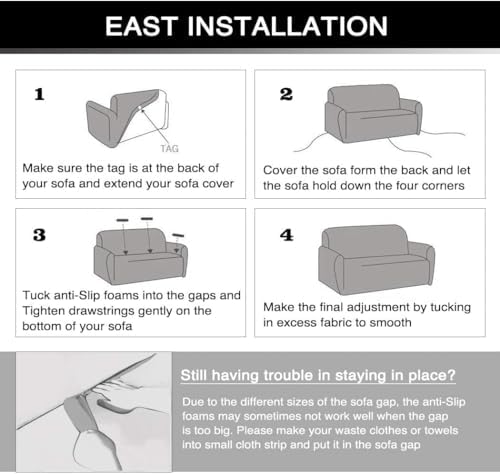 EAST INSTALLATION

1

TAG

Make sure the tag is at the back of your sofa and extend your sofa cover

2

Cover the sofa form the back and let the sofa hold down the four corners

3

Tuck anti-Slip foams into the gaps and Tighten drawstrings gently on the bottom of your sofa

4

Make the final adjustment by tucking in excess fabric to smooth

Still having trouble in staying in place?

Due to the different sizes of the sofa gap, the anti-Slip foams may sometimes not work well when the gap is too big. Please make your waste clothes or towels into small cloth strip and put it in the sofa gap