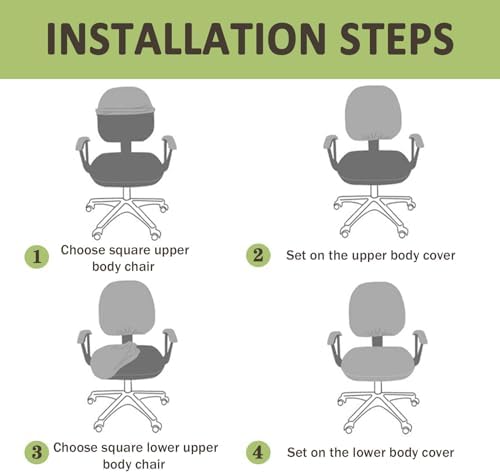 INSTALLATION STEPS

1 Choose square upper body chair

2 Set on the upper body cover

3 Choose square lower upper body chair

4 Set on the lower body cover